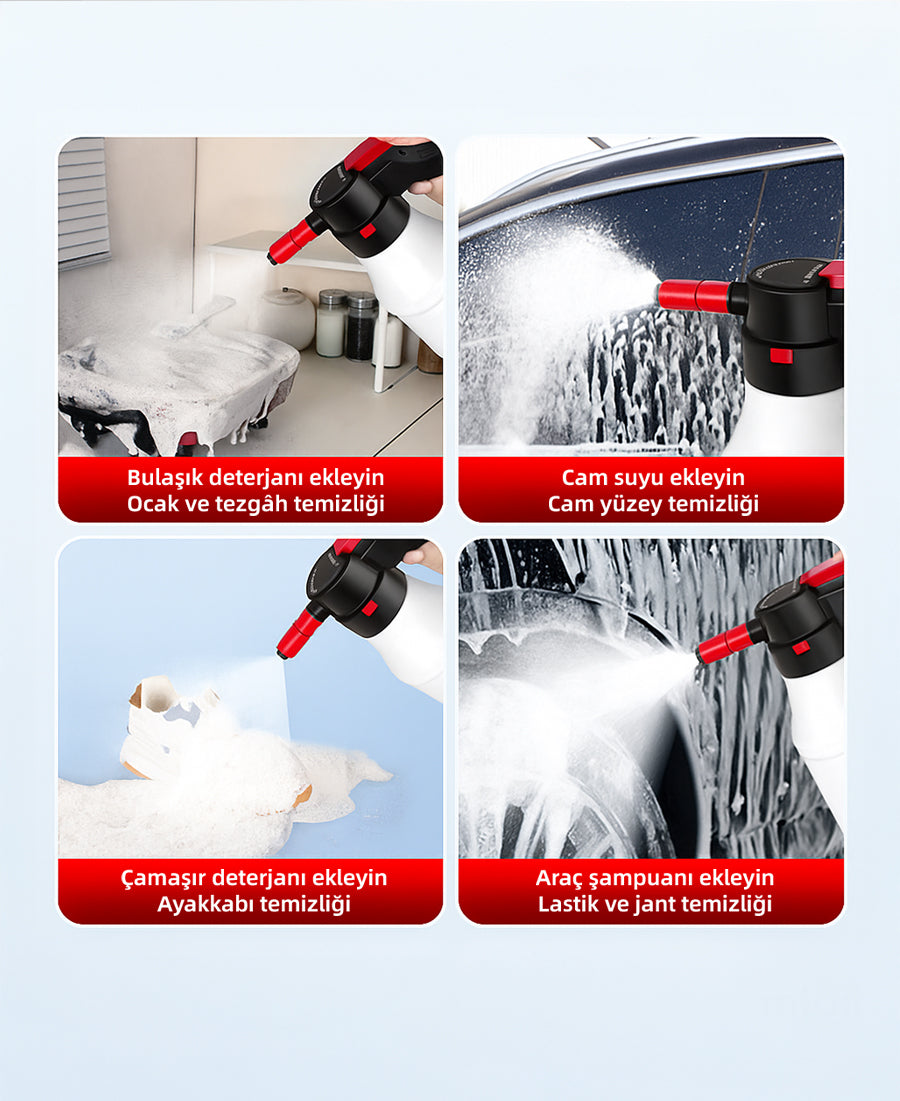 Bulaşık deterjanı ekleyin
Ocak ve tezgâh temizliği

Cam suyu ekleyin
Cam yüzey temizliği

Çamaşır deterjanı ekleyin
Ayakkabı temizliği

Araç şampuanı ekleyin
Lastik ve jant temizliği